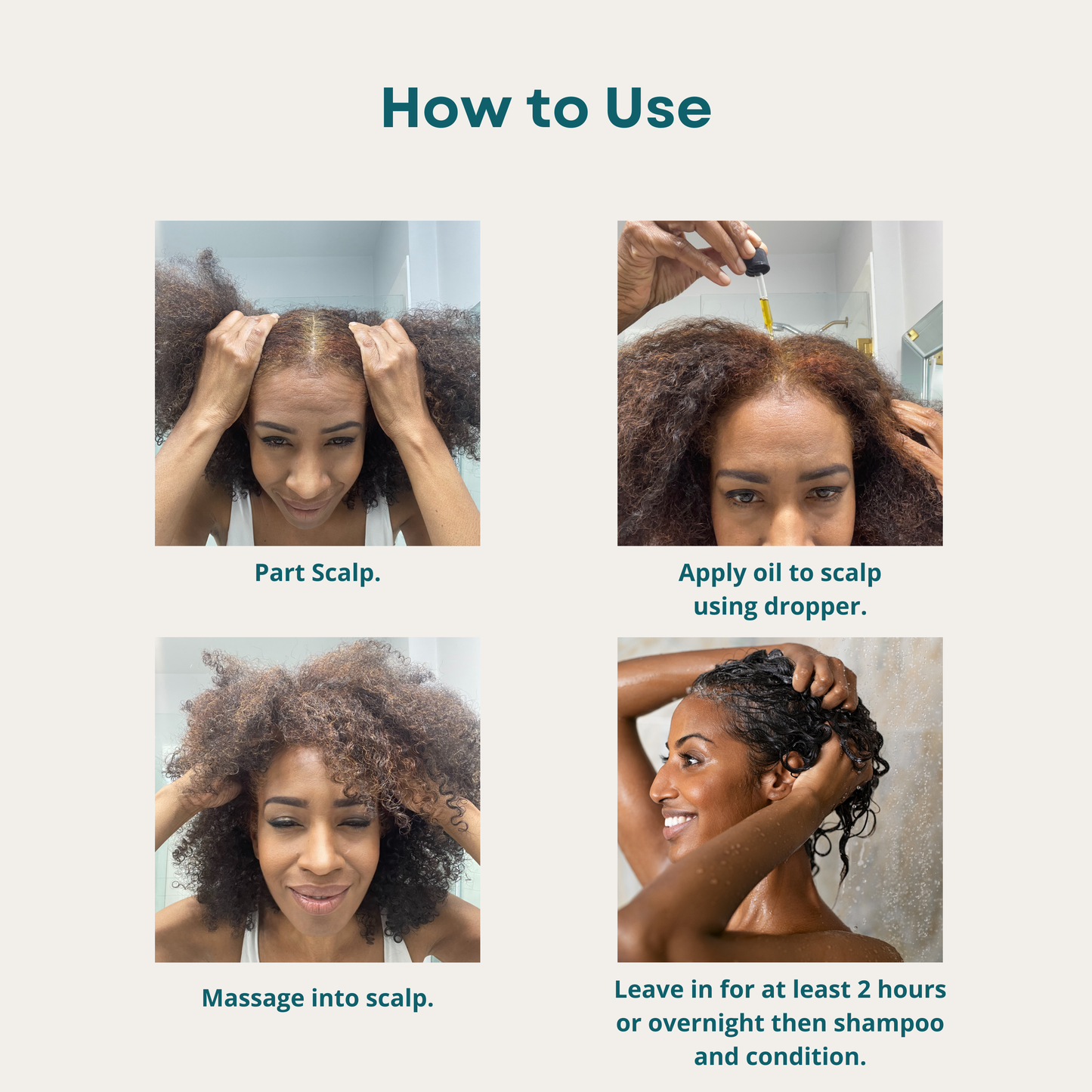 How to Use

Part Scalp.

Apply oil to scalp using dropper.

Massage into scalp.

Leave in for at least 2 hours or overnight then shampoo and condition.